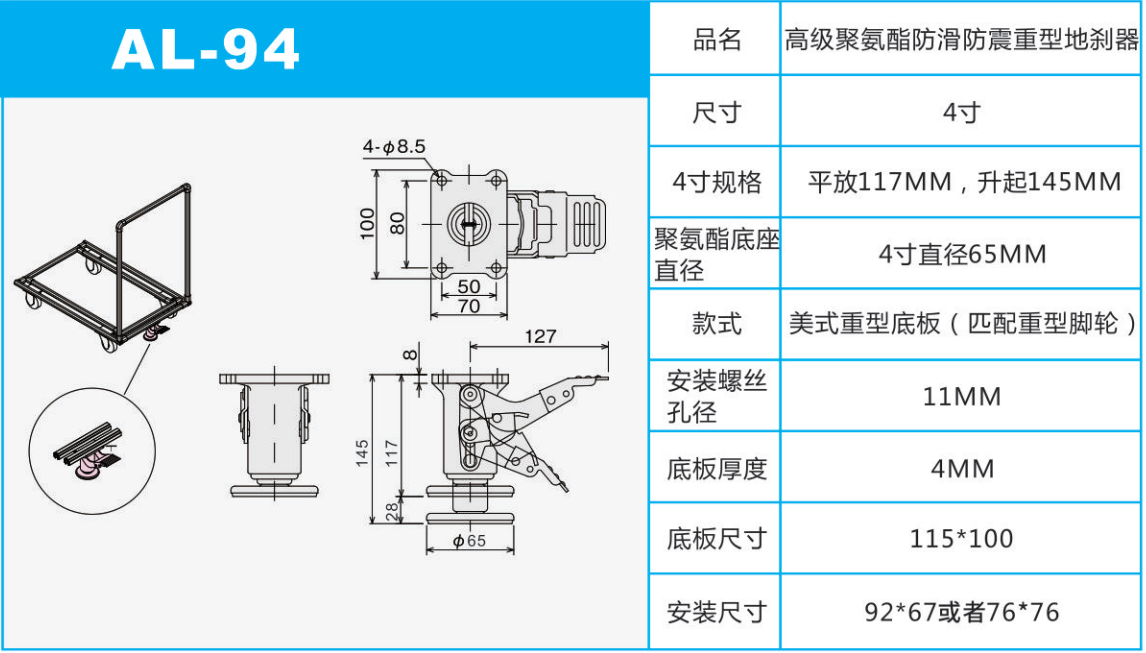 AL-94

4-$\phi$8.5
100
80
50
70
127
8
145
117
28
$\phi$65

| 品名 | 高级聚氨酯防滑防震重型地刹器 |
|---|---|
| 尺寸 | 4寸 |
| 4寸规格 | 平放117MM，升起145MM |
| 聚氨酯底座直径 | 4寸直径65MM |
| 款式 | 美式重型底板（匹配重型脚轮） |
| 安装螺丝孔径 | 11MM |
| 底板厚度 | 4MM |
| 底板尺寸 | 115*100 |
| 安装尺寸 | 92*67或者76*76 |